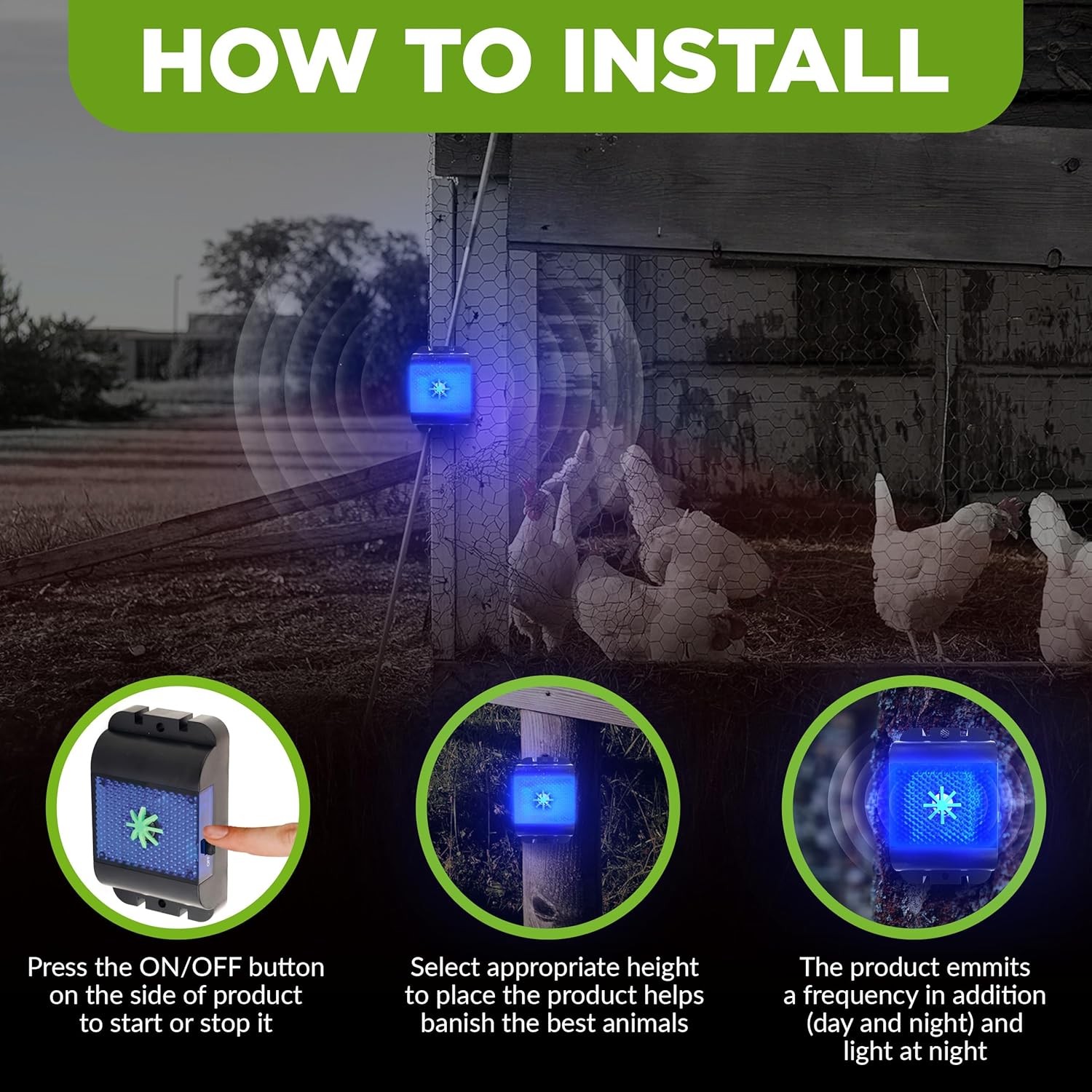 HOW TO INSTALL

Press the ON/OFF button on the side of product to start or stop it

Select appropriate height to place the product helps banish the best animals

The product emmits a frequency in addition (day and night) and light at night