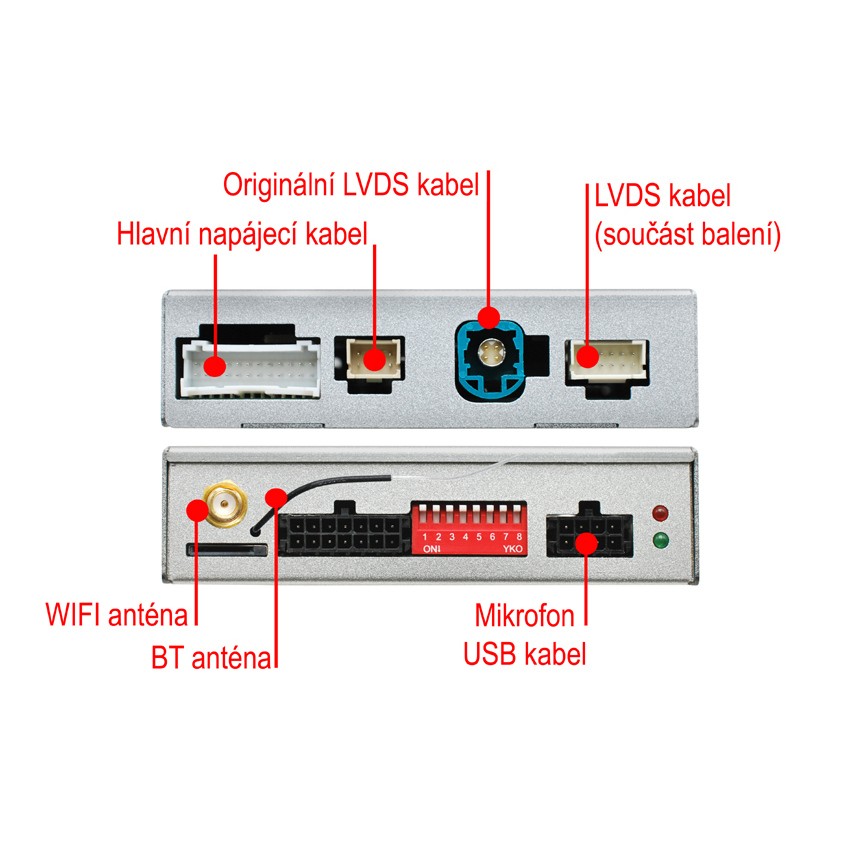 Originální LVDS kabel

Hlavní napájecí kabel

LVDS kabel
(součást balení)

1 2 3 4 5 6 7 8
ONI YKO

WIFI anténa

BT anténa

Mikrofon
USB kabel